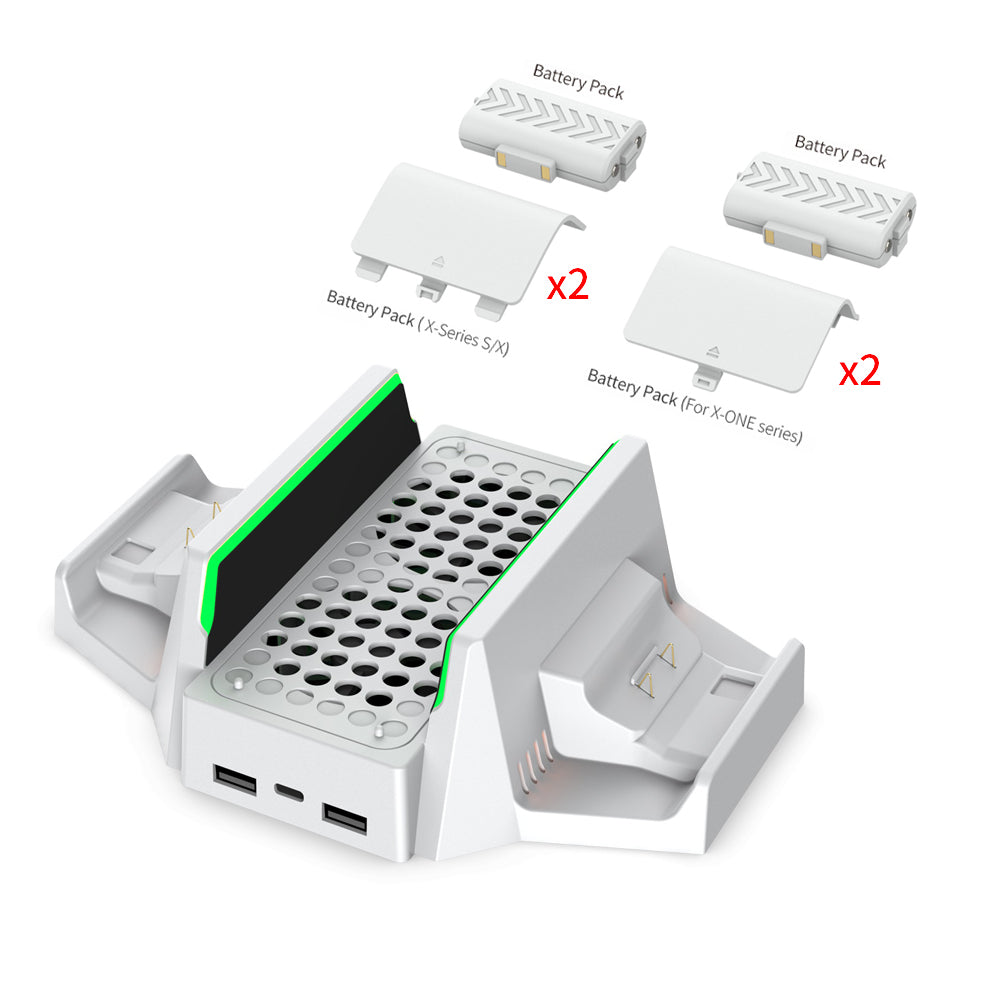 Battery Pack

Battery Pack

x2

Battery Pack ( X-Series S/X)

x2

Battery Pack (For X-ONE series)