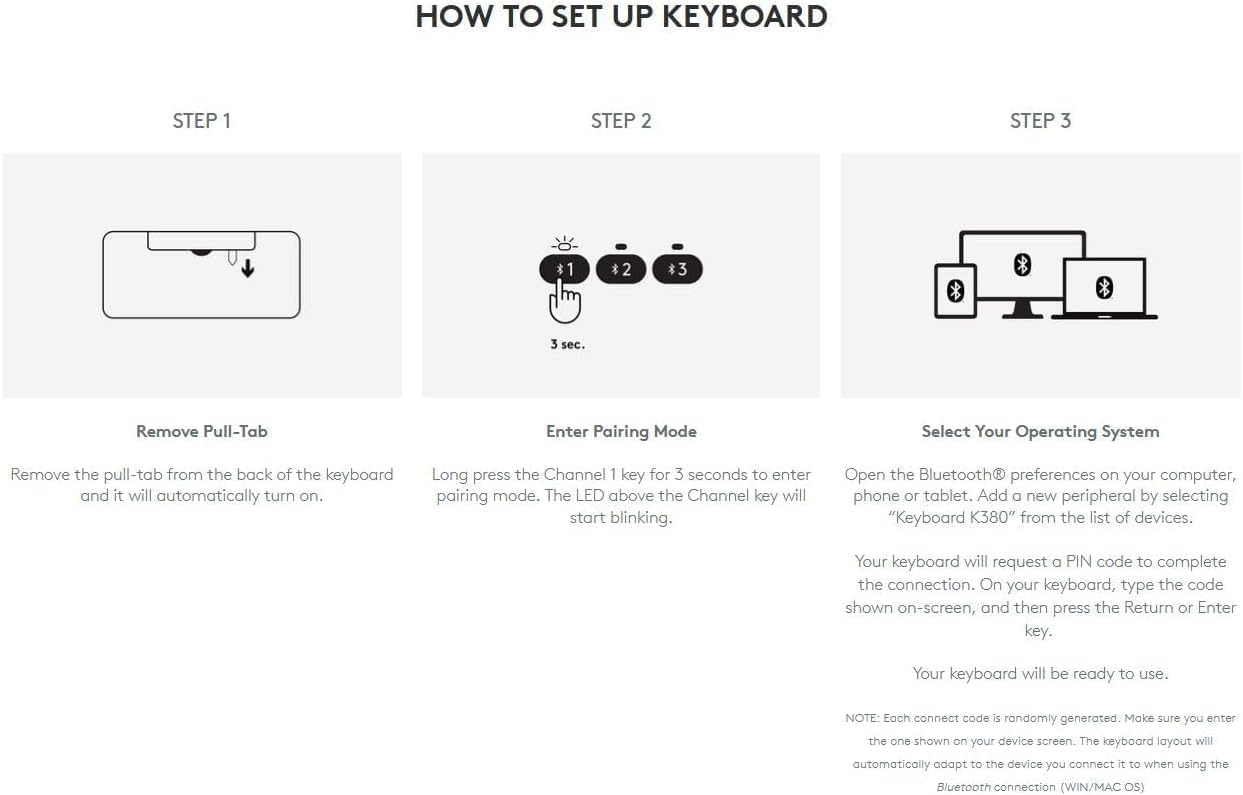 HOW TO SET UP KEYBOARD

STEP 1

Remove Pull-Tab

Remove the pull-tab from the back of the keyboard and it will automatically turn on.

STEP 2

1 2 3

3 sec.

Enter Pairing Mode

Long press the Channel 1 key for 3 seconds to enter pairing mode. The LED above the Channel key will start blinking.

STEP 3

Select Your Operating System

Open the Bluetooth® preferences on your computer, phone or tablet. Add a new peripheral by selecting "Keyboard K380" from the list of devices.

Your keyboard will request a PIN code to complete the connection. On your keyboard, type the code shown on-screen, and then press the Return or Enter key.

Your keyboard will be ready to use.

NOTE: Each connect code is randomly generated. Make sure you enter the one shown on your device screen. The keyboard layout will automatically adapt to the device you connect it to when using the Bluetooth connection (WIN/MAC OS)